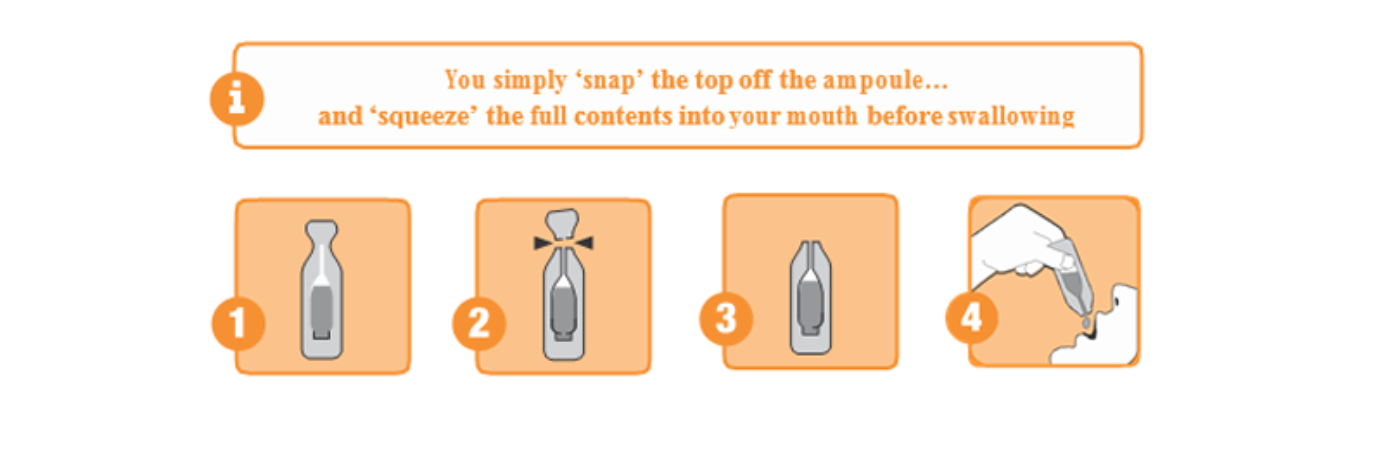 i

You simply ‘snap’ the top off the ampoule…
and ‘squeeze’ the full contents into your mouth before swallowing

1

2

3

4